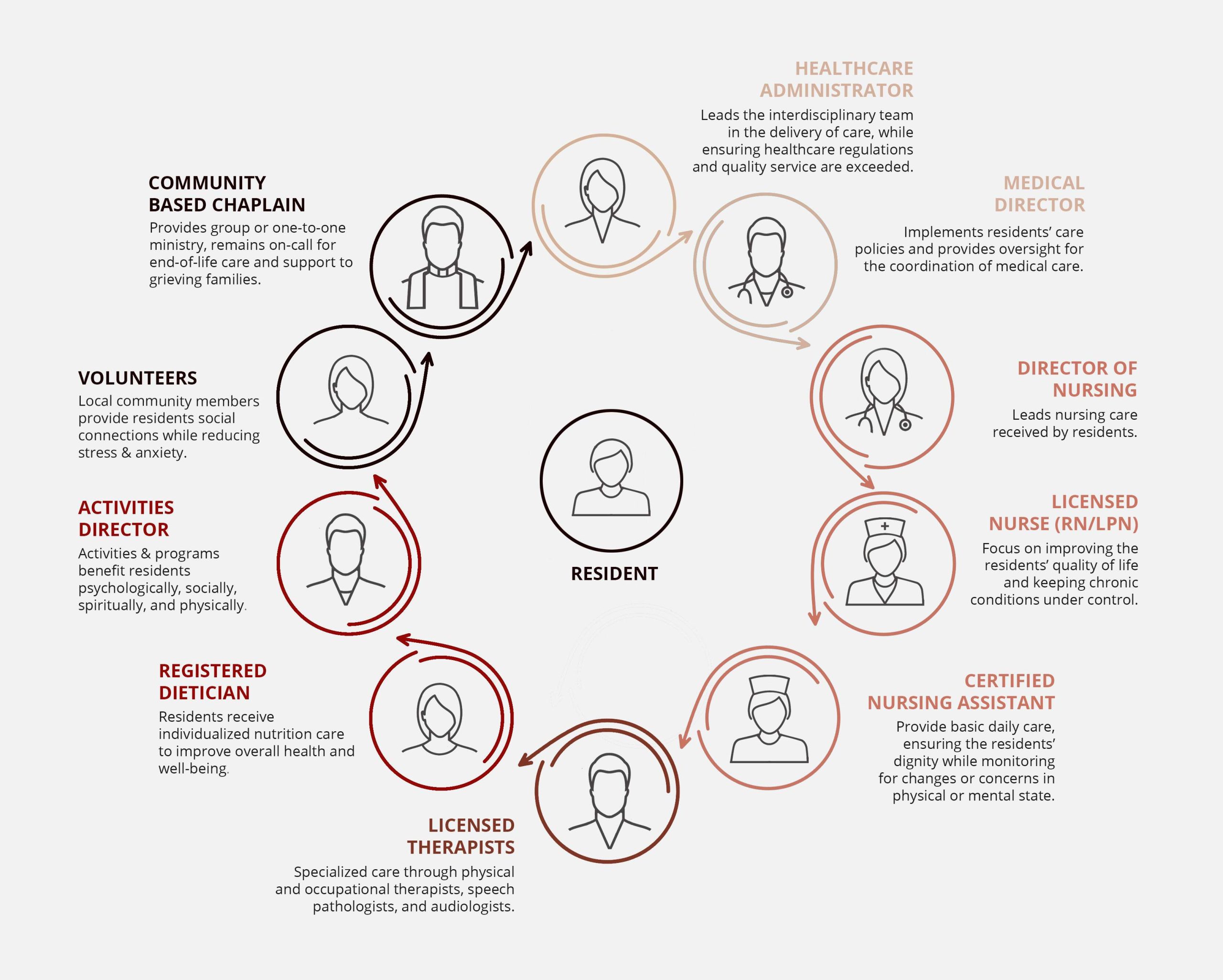 HEALTHCARE ADMINISTRATOR
Leads the interdisciplinary team in the delivery of care, while ensuring healthcare regulations and quality service are exceeded.

MEDICAL DIRECTOR
Implements residents' care policies and provides oversight for the coordination of medical care.

DIRECTOR OF NURSING
Leads nursing care received by residents.

LICENSED NURSE (RN/LPN)
Focus on improving the residents' quality of life and keeping chronic conditions under control.

CERTIFIED NURSING ASSISTANT
Provide basic daily care, ensuring the residents' dignity while monitoring for changes or concerns in physical or mental state.

LICENSED THERAPISTS
Specialized care through physical and occupational therapists, speech pathologists, and audiologists.

REGISTERED DIETICIAN
Residents receive individualized nutrition care to improve overall health and well-being.

ACTIVITIES DIRECTOR
Activities & programs benefit residents psychologically, socially, spiritually, and physically.

VOLUNTEERS
Local community members provide residents social connections while reducing stress & anxiety.

COMMUNITY BASED CHAPLAIN
Provides group or one-to-one ministry, remains on-call for end-of-life care and support to grieving families.

RESIDENT